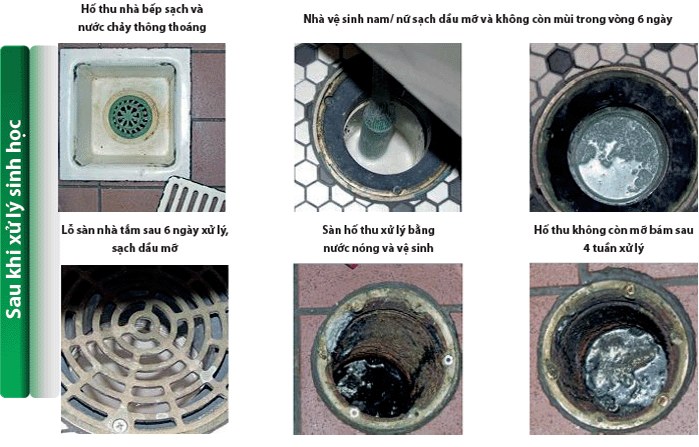 Sau khi xử lý sinh học

Hố thu nhà bếp sạch và nước chảy thông thoáng

Nhà vệ sinh nam/ nữ sạch dầu mỡ và không còn mùi trong vòng 6 ngày

Lỗ sàn nhà tắm sau 6 ngày xử lý, sạch dầu mỡ

Sàn hố thu xử lý bằng nước nóng và vệ sinh

Hố thu không còn mỡ bám sau 4 tuần xử lý